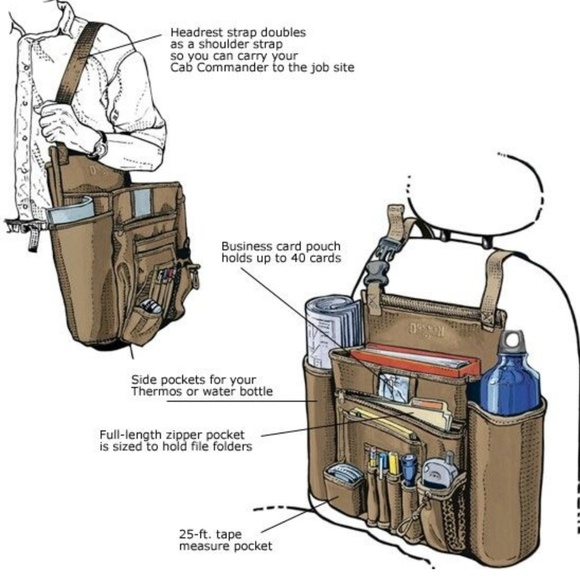 Headrest strap doubles as a shoulder strap so you can carry your Cab Commander to the job site

Business card pouch holds up to 40 cards

Side pockets for your Thermos or water bottle

Full-length zipper pocket is sized to hold file folders

25-ft. tape measure pocket